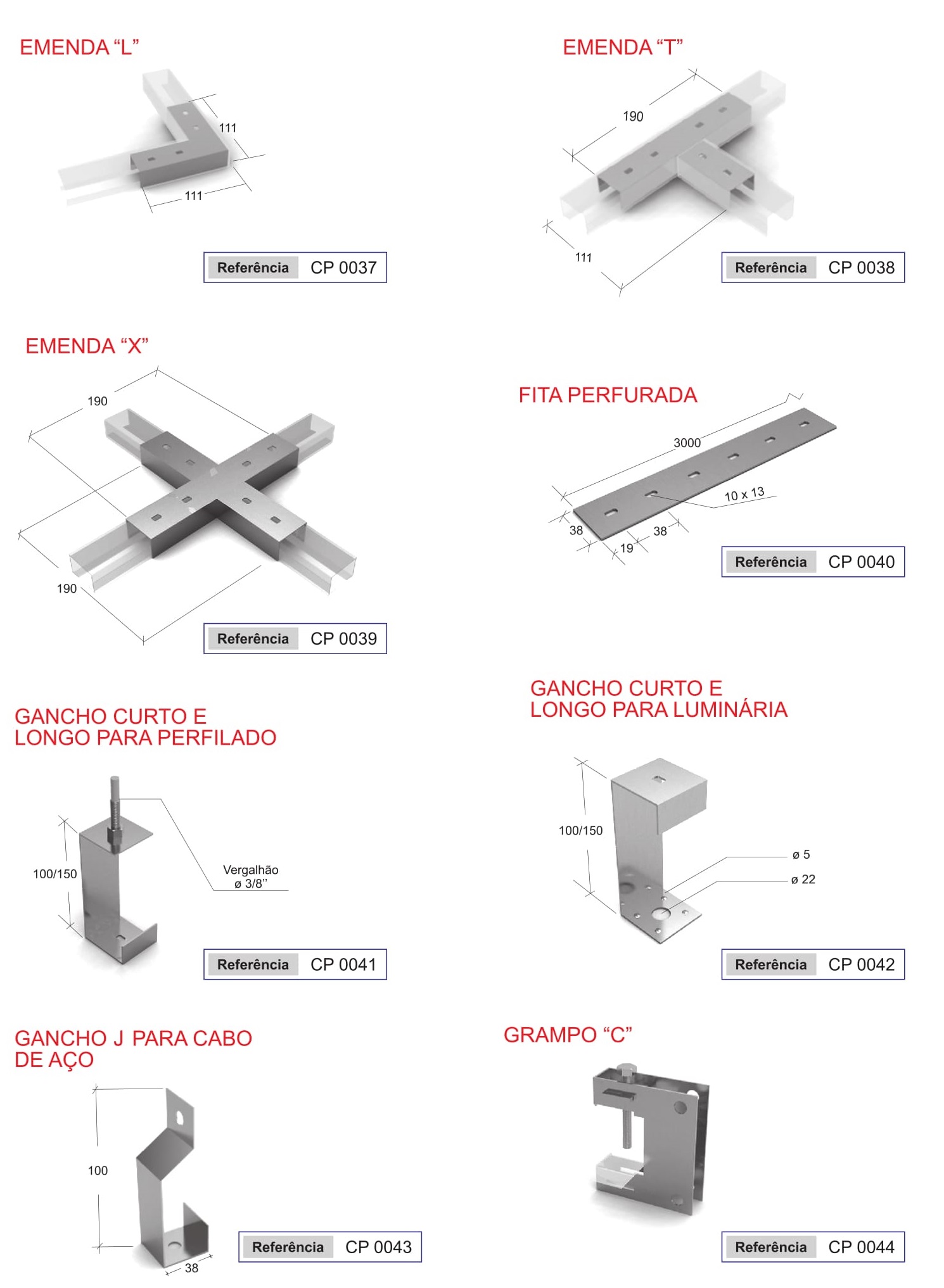 EMENDA “L”

111

111

Referência CP 0037

EMENDA “T”

190

111

Referência CP 0038

EMENDA “X”

190

190

Referência CP 0039

FITA PERFURADA

3000

10 x 13

38

19

38

Referência CP 0040

GANCHO CURTO E LONGO PARA PERFILADO

100/150

Vergalhão ø 3/8’’

Referência CP 0041

GANCHO CURTO E LONGO PARA LUMINÁRIA

100/150

ø 5

ø 22

Referência CP 0042

GANCHO J PARA CABO DE AÇO

100

38

Referência CP 0043

GRAMPO “C”

Referência CP 0044