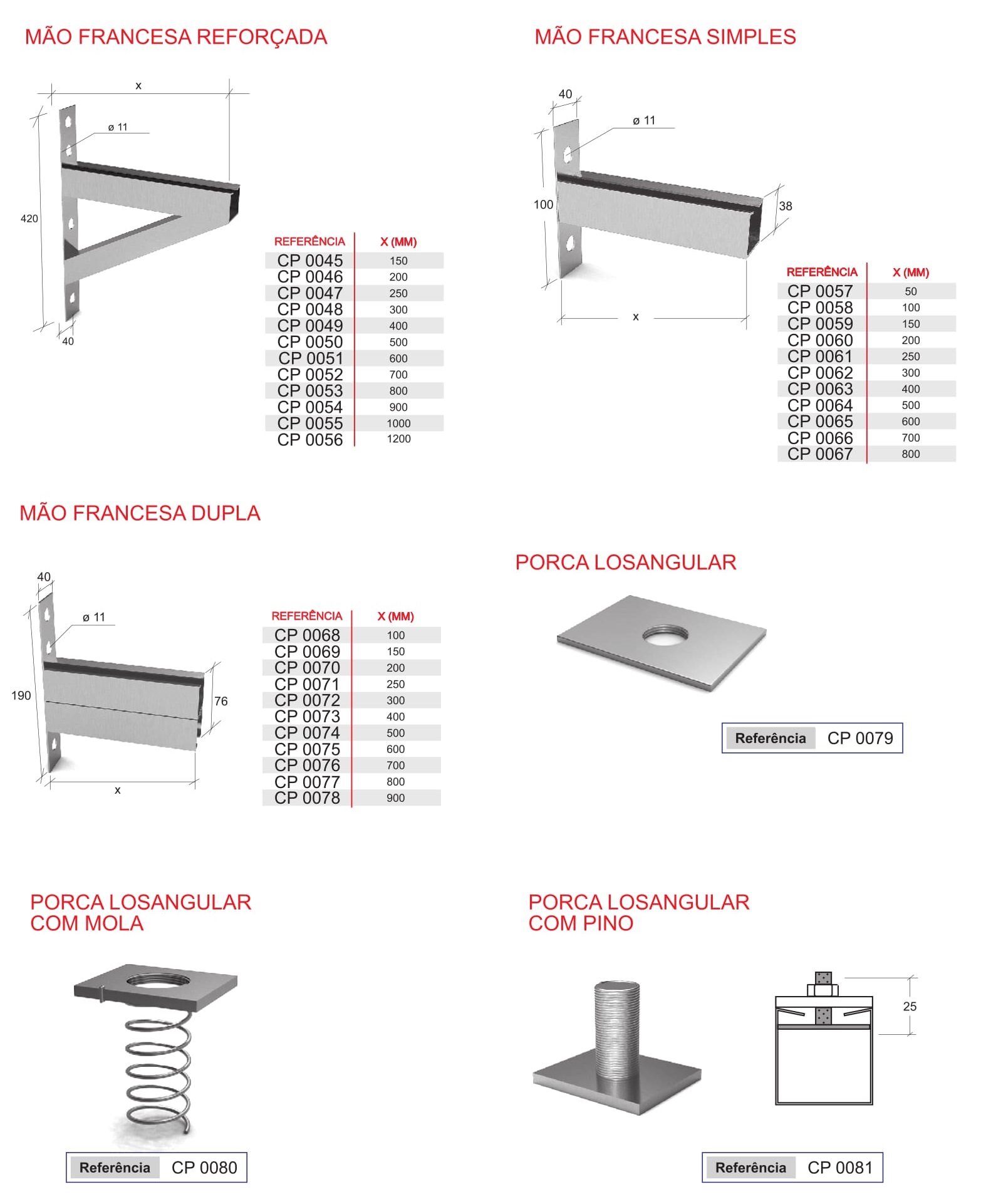 MÃO FRANCESA REFORÇADA

x
ø 11
420
40

| REFERÊNCIA | X (MM) |
|---|---|
| CP 0045 | 150 |
| CP 0046 | 200 |
| CP 0047 | 250 |
| CP 0048 | 300 |
| CP 0049 | 400 |
| CP 0050 | 500 |
| CP 0051 | 600 |
| CP 0052 | 700 |
| CP 0053 | 800 |
| CP 0054 | 900 |
| CP 0055 | 1000 |
| CP 0056 | 1200 |

MÃO FRANCESA SIMPLES

40
ø 11
100
38
x

| REFERÊNCIA | X (MM) |
|---|---|
| CP 0057 | 50 |
| CP 0058 | 100 |
| CP 0059 | 150 |
| CP 0060 | 200 |
| CP 0061 | 250 |
| CP 0062 | 300 |
| CP 0063 | 400 |
| CP 0064 | 500 |
| CP 0065 | 600 |
| CP 0066 | 700 |
| CP 0067 | 800 |

MÃO FRANCESA DUPLA

40
ø 11
190
76
x

| REFERÊNCIA | X (MM) |
|---|---|
| CP 0068 | 100 |
| CP 0069 | 150 |
| CP 0070 | 200 |
| CP 0071 | 250 |
| CP 0072 | 300 |
| CP 0073 | 400 |
| CP 0074 | 500 |
| CP 0075 | 600 |
| CP 0076 | 700 |
| CP 0077 | 800 |
| CP 0078 | 900 |

PORCA LOSANGULAR

Referência CP 0079

PORCA LOSANGULAR COM MOLA

Referência CP 0080

PORCA LOSANGULAR COM PINO

25

Referência CP 0081