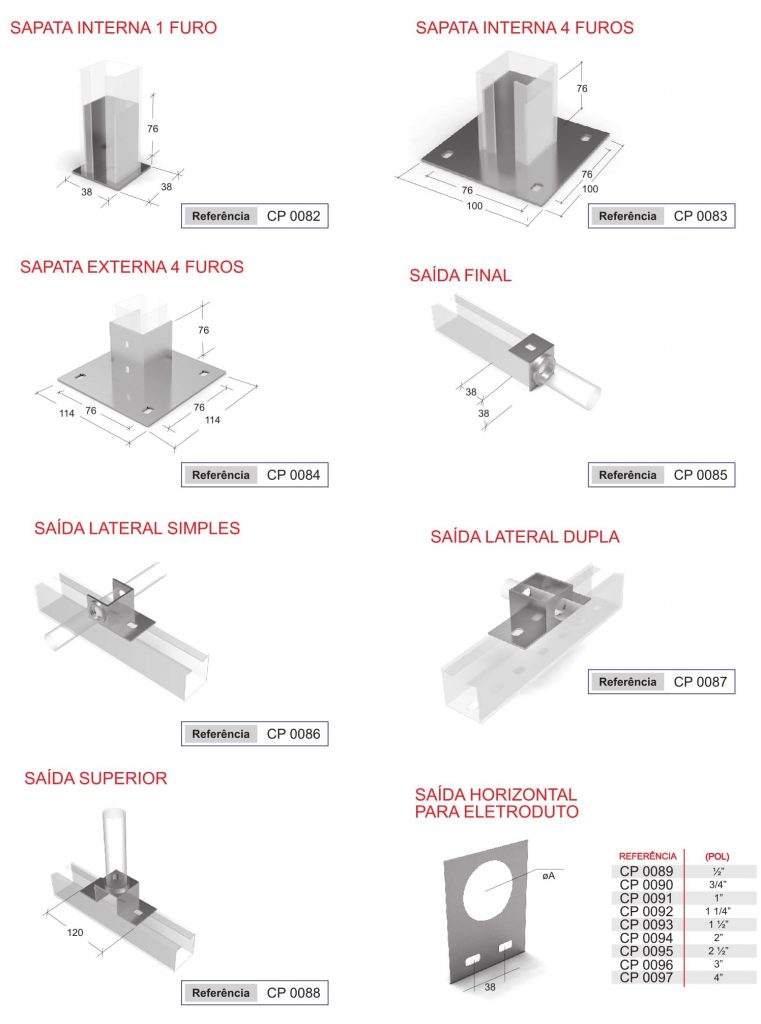 SAPATA INTERNA 1 FURO

76
38
38

Referência CP 0082

SAPATA INTERNA 4 FUROS

76
76
100
76
100

Referência CP 0083

SAPATA EXTERNA 4 FUROS

76
114
76
76
114

Referência CP 0084

SAÍDA FINAL

38
38

Referência CP 0085

SAÍDA LATERAL SIMPLES

Referência CP 0086

SAÍDA LATERAL DUPLA

Referência CP 0087

SAÍDA SUPERIOR

120

Referência CP 0088

SAÍDA HORIZONTAL PARA ELETRODUTO

øA
38

| REFERÊNCIA | (POL) |
|---|---|
| CP 0089 | ½" |
| CP 0090 | 3/4" |
| CP 0091 | 1" |
| CP 0092 | 1 1/4" |
| CP 0093 | 1 ½" |
| CP 0094 | 2" |
| CP 0095 | 2 ½" |
| CP 0096 | 3" |
| CP 0097 | 4" |